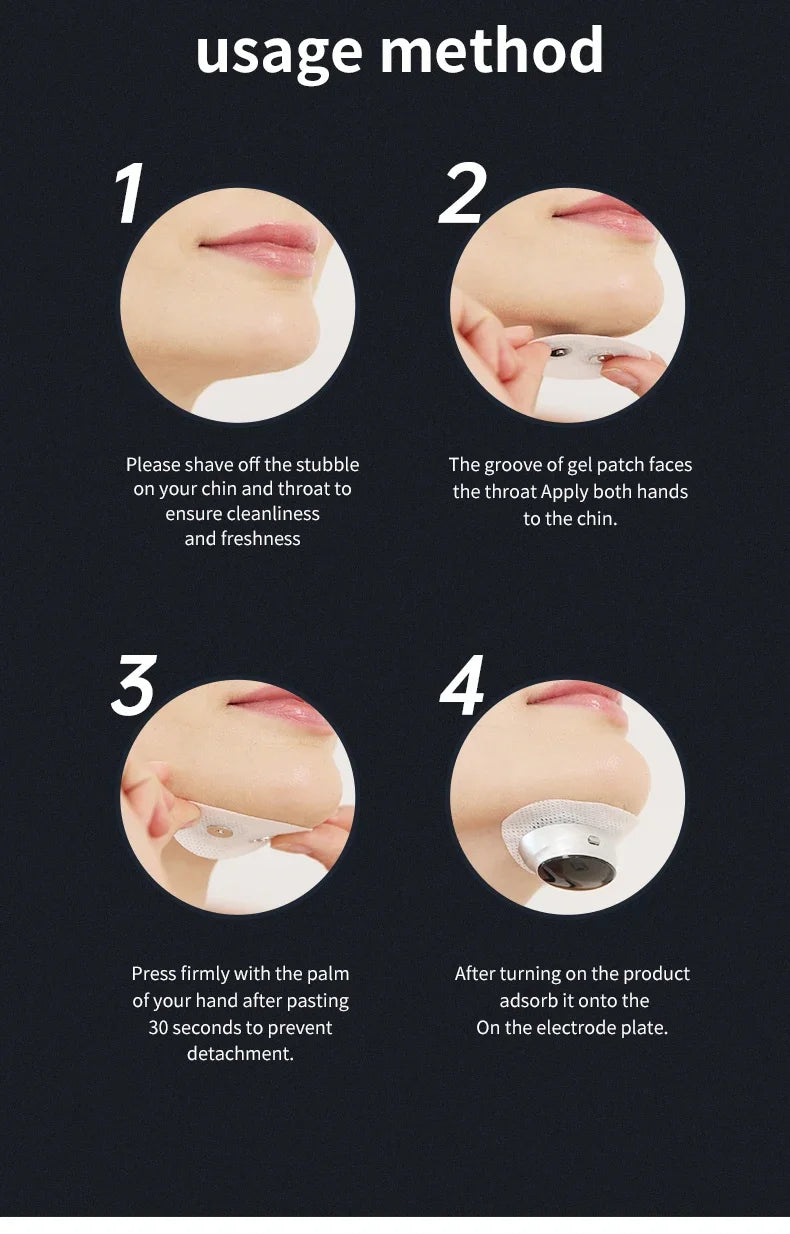 usage method

1

Please shave off the stubble on your chin and throat to ensure cleanliness and freshness

2

The groove of gel patch faces the throat Apply both hands to the chin.

3

Press firmly with the palm of your hand after pasting 30 seconds to prevent detachment.

4

After turning on the product adsorb it onto the On the electrode plate.