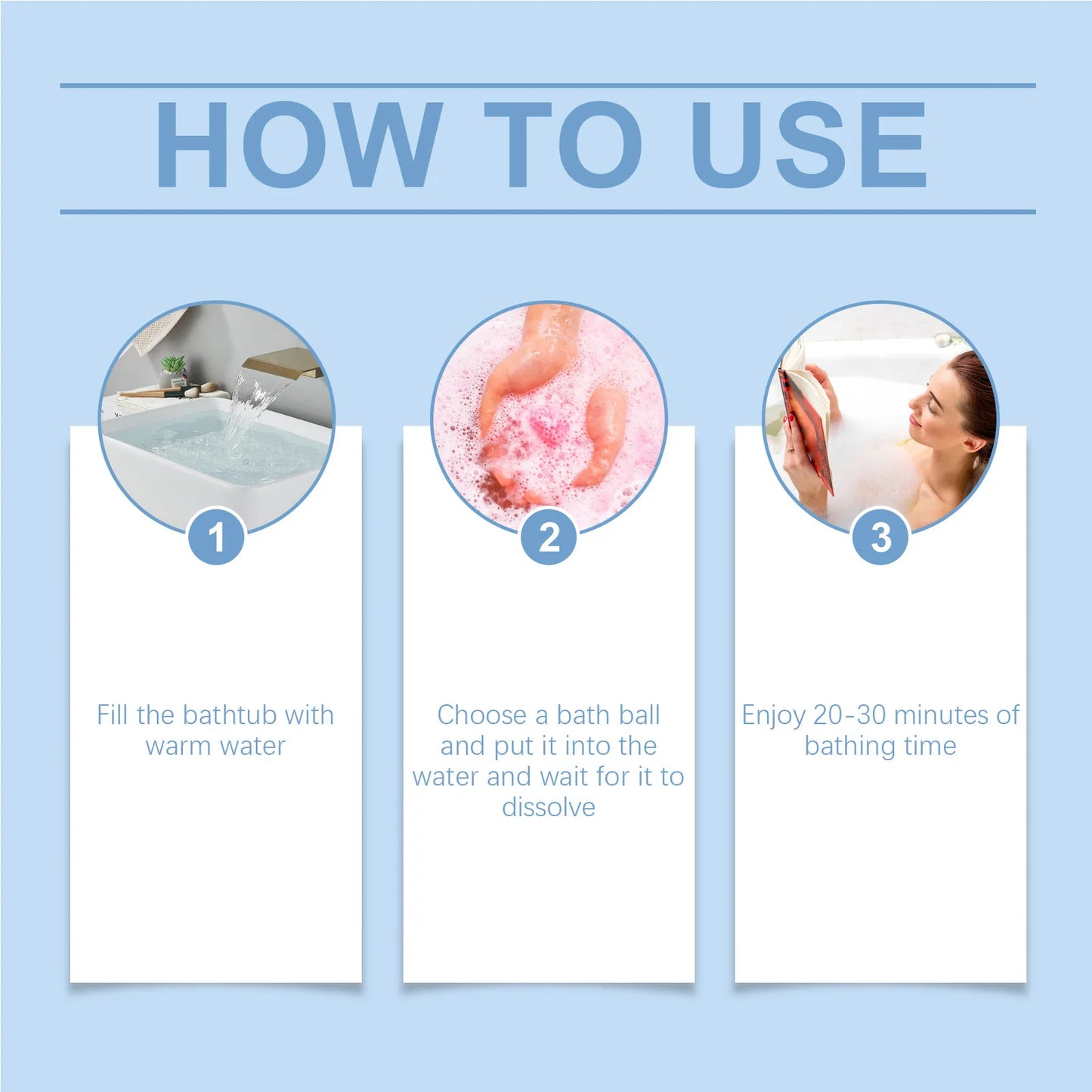 HOW TO USE

1

Fill the bathtub with warm water

2

Choose a bath ball and put it into the water and wait for it to dissolve

3

Enjoy 20-30 minutes of bathing time